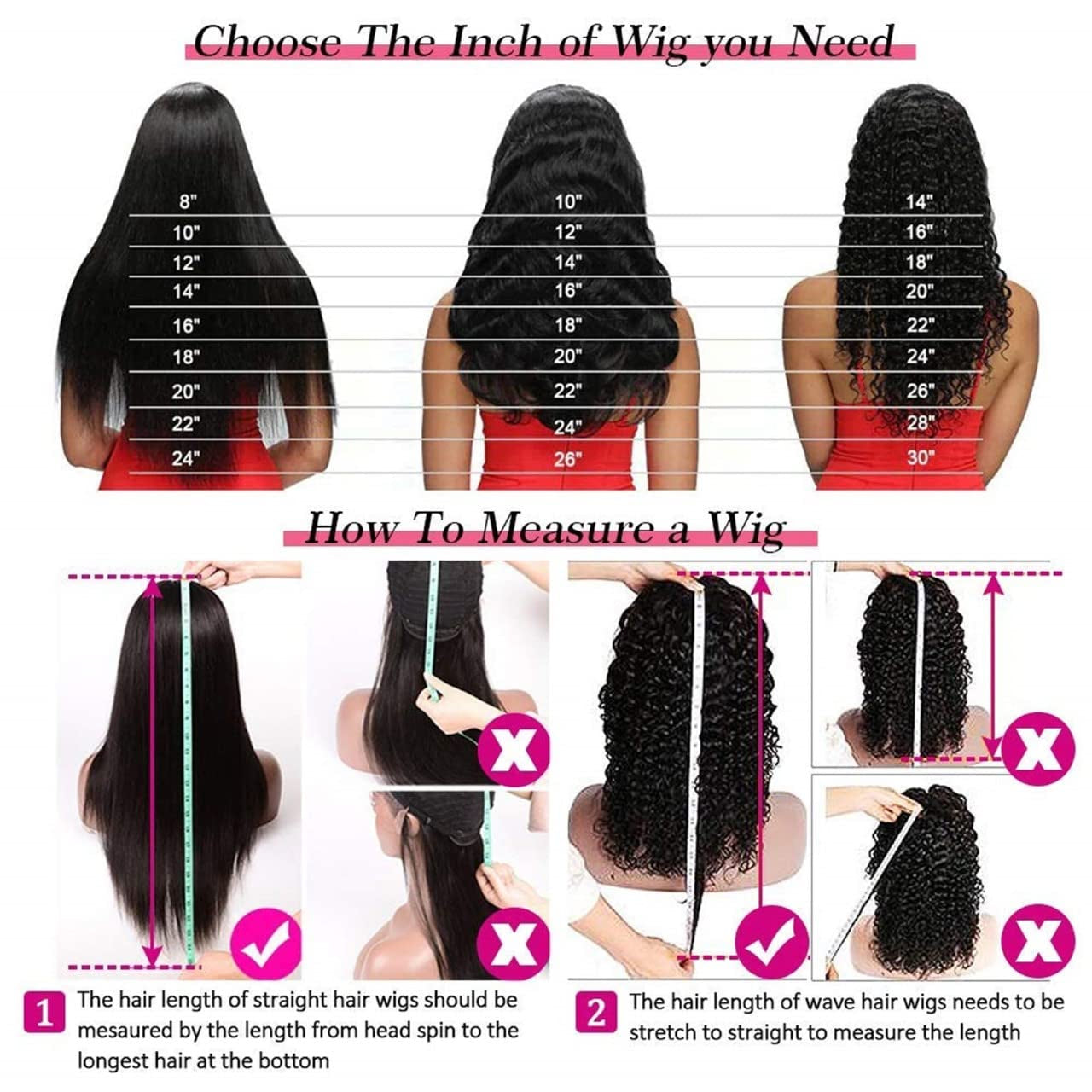 Choose The Inch of Wig you Need

8"
10"
12"
14"
16"
18"
20"
22"
24"

10"
12"
14"
16"
18"
20"
22"
24"
26"

14"
16"
18"
20"
22"
24"
26"
28"
30"

How To Measure a Wig

1 The hair length of straight hair wigs should be mesaured by the length from head spin to the longest hair at the bottom

2 The hair length of wave hair wigs needs to be stretch to straight to measure the length