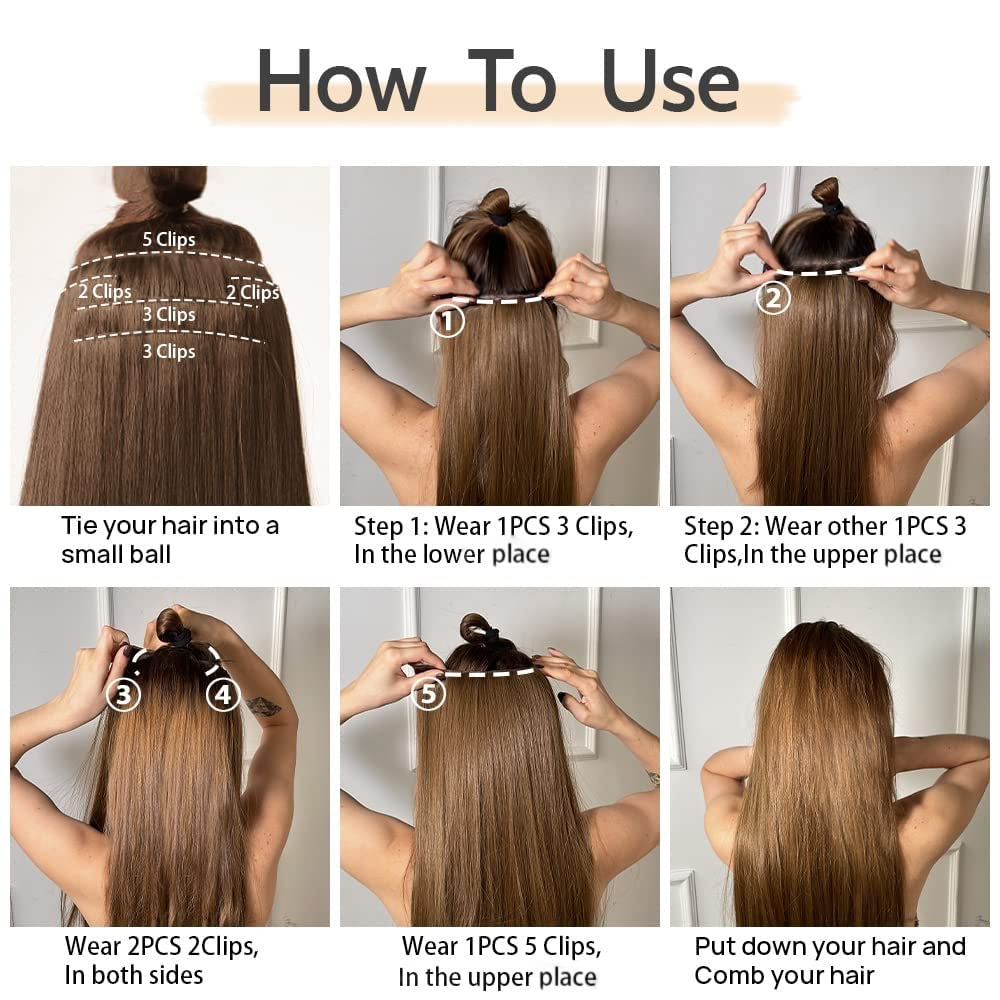 How To Use

5 Clips
2 Clips
2 Clips
3 Clips
3 Clips

Tie your hair into a small ball

1

Step 1: Wear 1PCS 3 Clips, In the lower place

2

Step 2: Wear other 1PCS 3 Clips,In the upper place

3
4

Wear 2PCS 2Clips, In both sides

5

Wear 1PCS 5 Clips, In the upper place

Put down your hair and Comb your hair