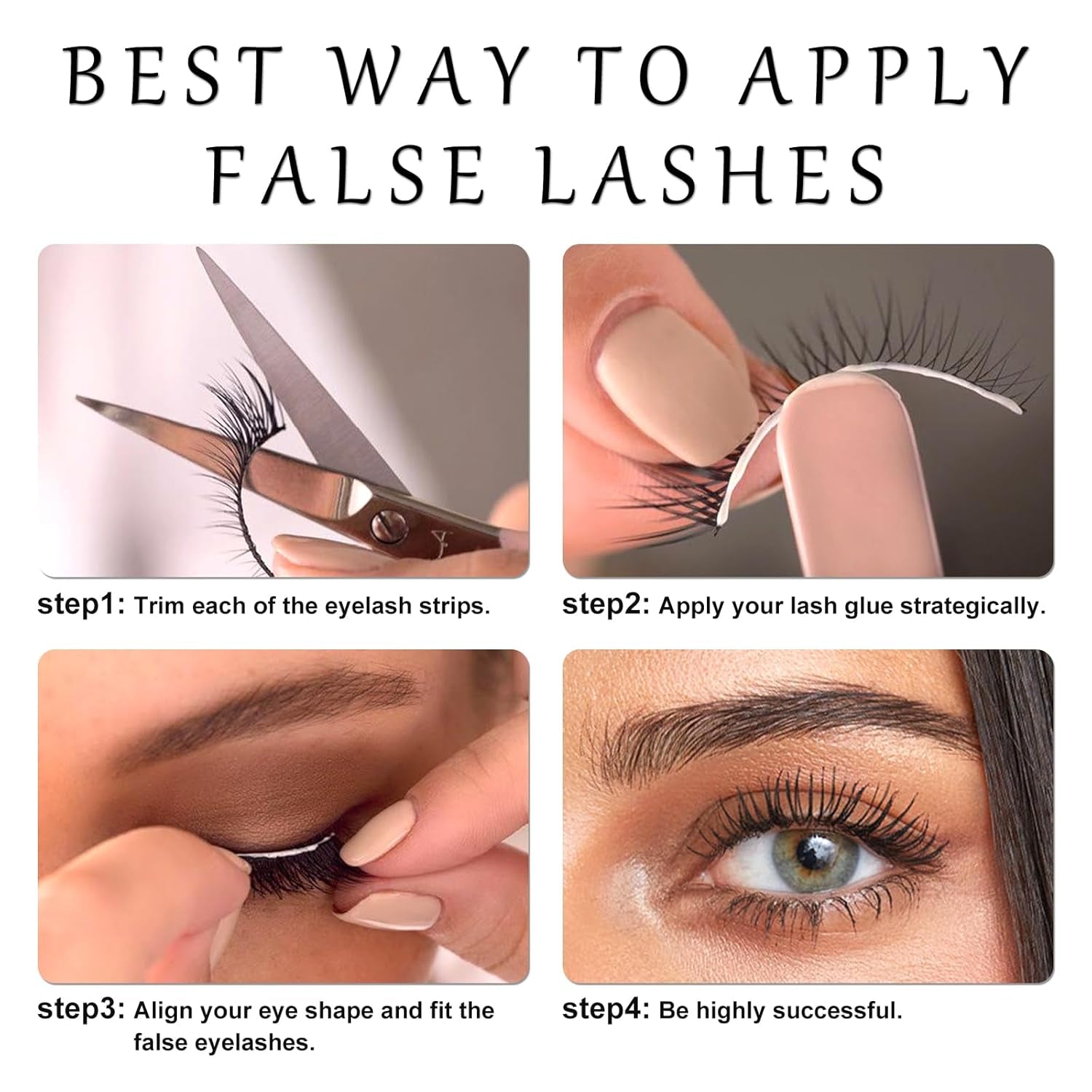 BEST WAY TO APPLY FALSE LASHES

step1: Trim each of the eyelash strips.

step2: Apply your lash glue strategically.

step3: Align your eye shape and fit the false eyelashes.

step4: Be highly successful.