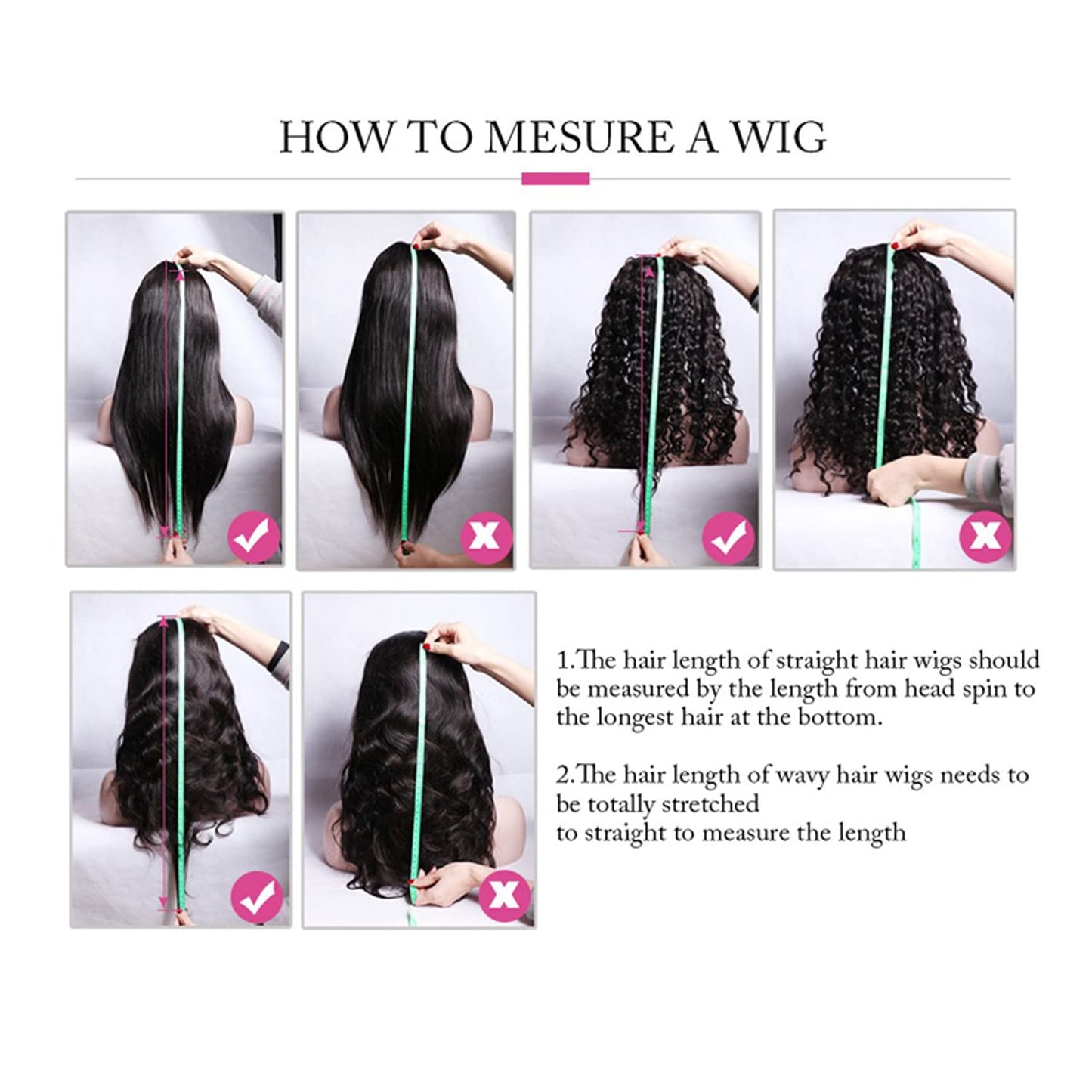 HOW TO MESURE A WIG

1.The hair length of straight hair wigs should be measured by the length from head spin to the longest hair at the bottom.

2.The hair length of wavy hair wigs needs to be totally stretched
to straight to measure the length